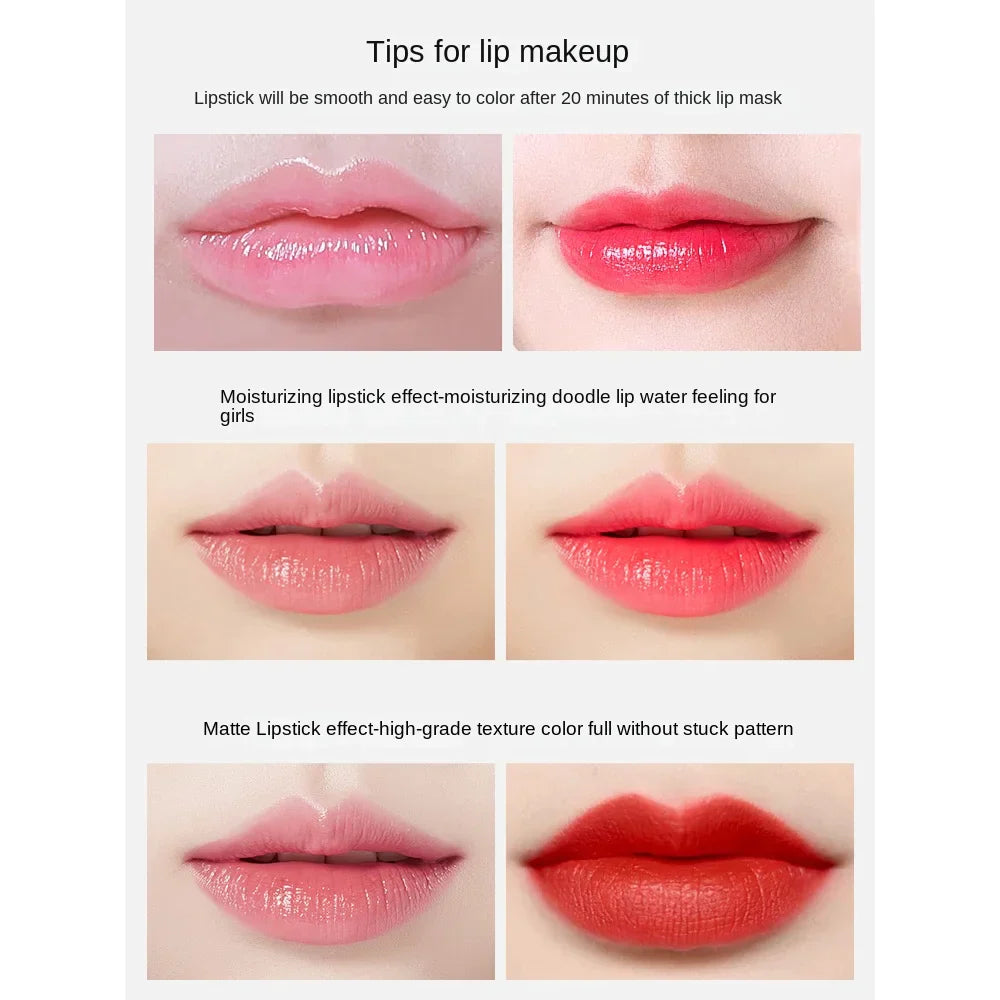 Tips for lip makeup

Lipstick will be smooth and easy to color after 20 minutes of thick lip mask

Moisturizing lipstick effect-moisturizing doodle lip water feeling for girls

Matte Lipstick effect-high-grade texture color full without stuck pattern