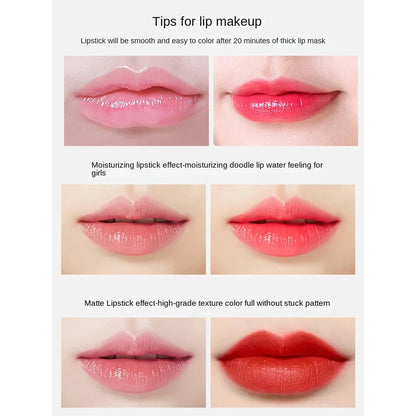 Tips for lip makeup

Lipstick will be smooth and easy to color after 20 minutes of thick lip mask

Moisturizing lipstick effect-moisturizing doodle lip water feeling for girls

Matte Lipstick effect-high-grade texture color full without stuck pattern